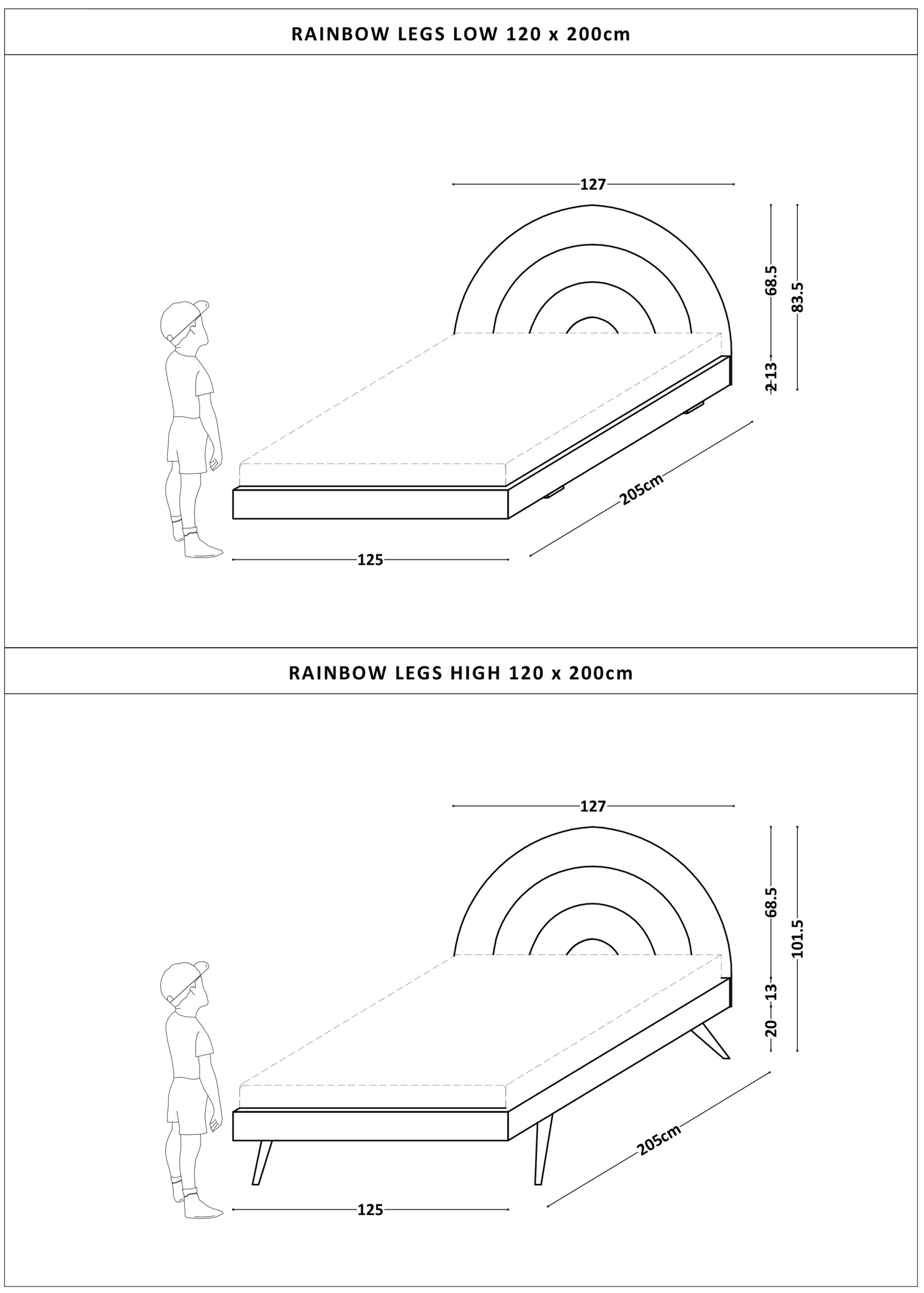 RAINBOW LEGS LOW 120 x 200cm

127

68.5

83.5

2

13

205cm

125

RAINBOW LEGS HIGH 120 x 200cm

127

68.5

101.5

13

20

205cm

125