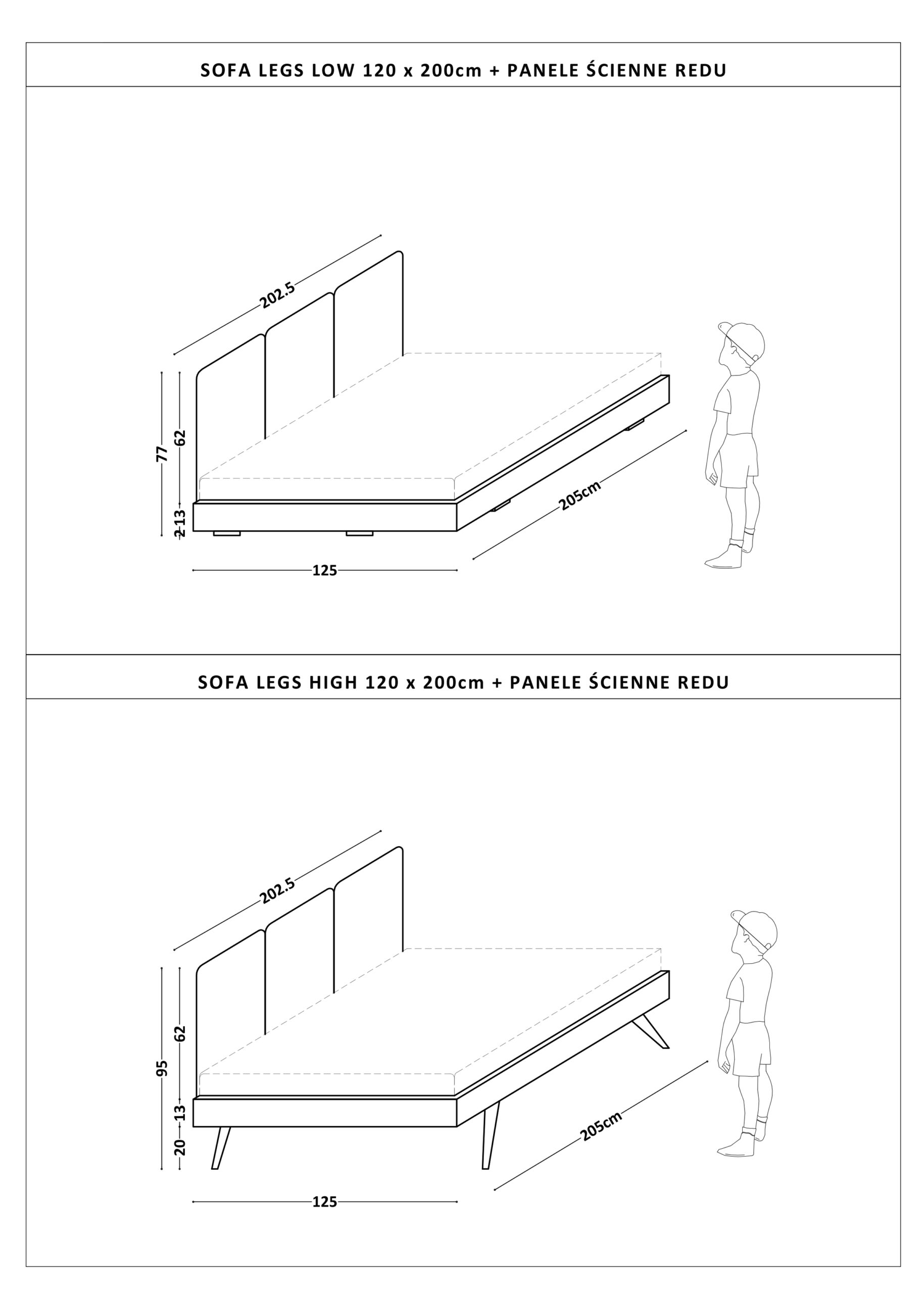 SOFA LEGS LOW 120 x 200cm + PANELE ŚCIENNE REDU

202.5
77
62
13
2
205cm
125

SOFA LEGS HIGH 120 x 200cm + PANELE ŚCIENNE REDU

202.5
95
62
13
20
205cm
125