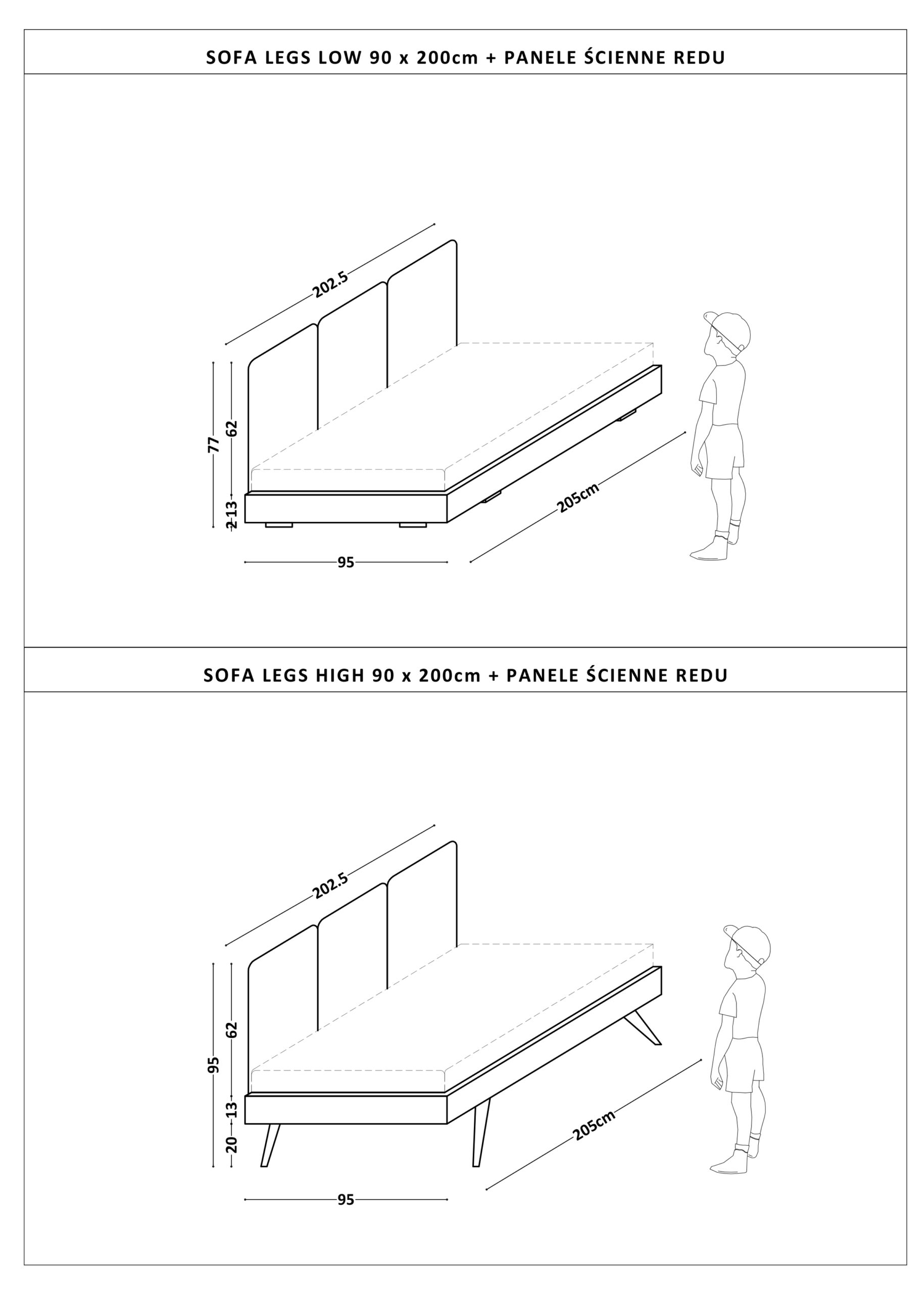 SOFA LEGS LOW 90 x 200cm + PANELE ŚCIENNE REDU

202.5

77

62

13

2

95

205cm

SOFA LEGS HIGH 90 x 200cm + PANELE ŚCIENNE REDU

202.5

95

62

13

20

95

205cm